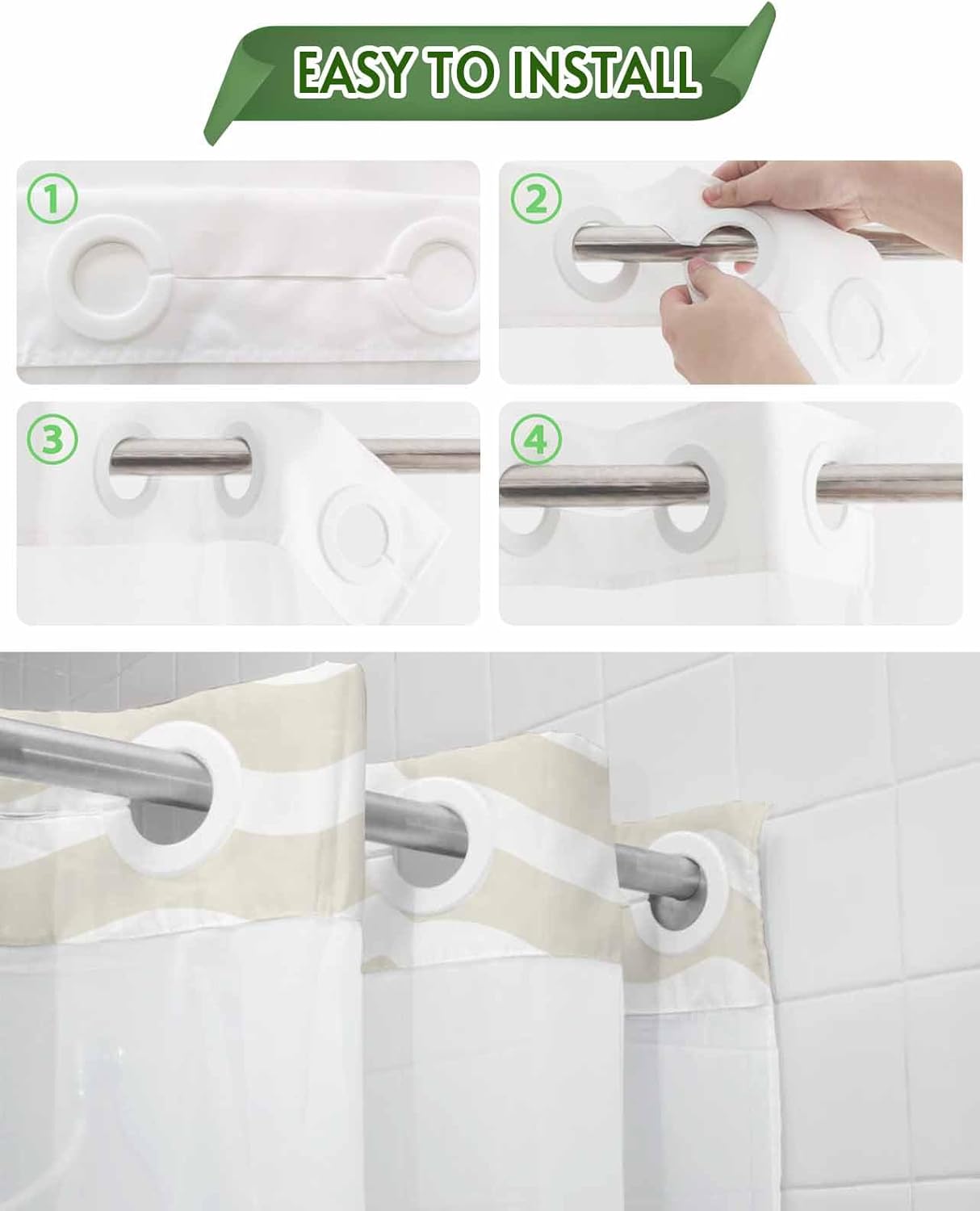 EASY TO INSTALL

1

2

3

4