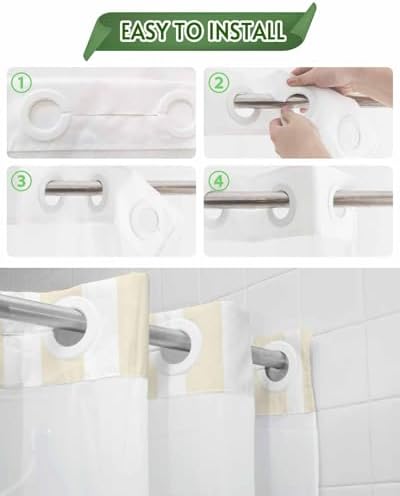 EASY TO INSTALL

1

2

3

4